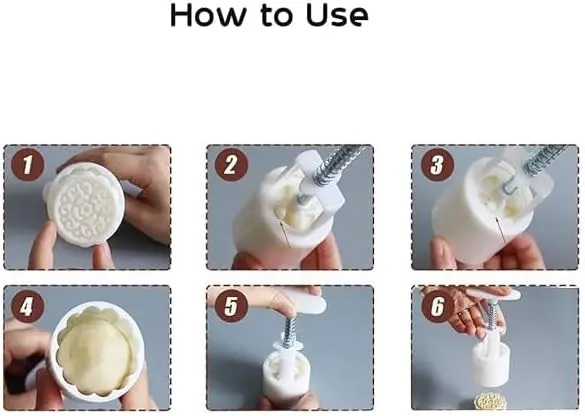 How to Use

1

2

3

4

5

6